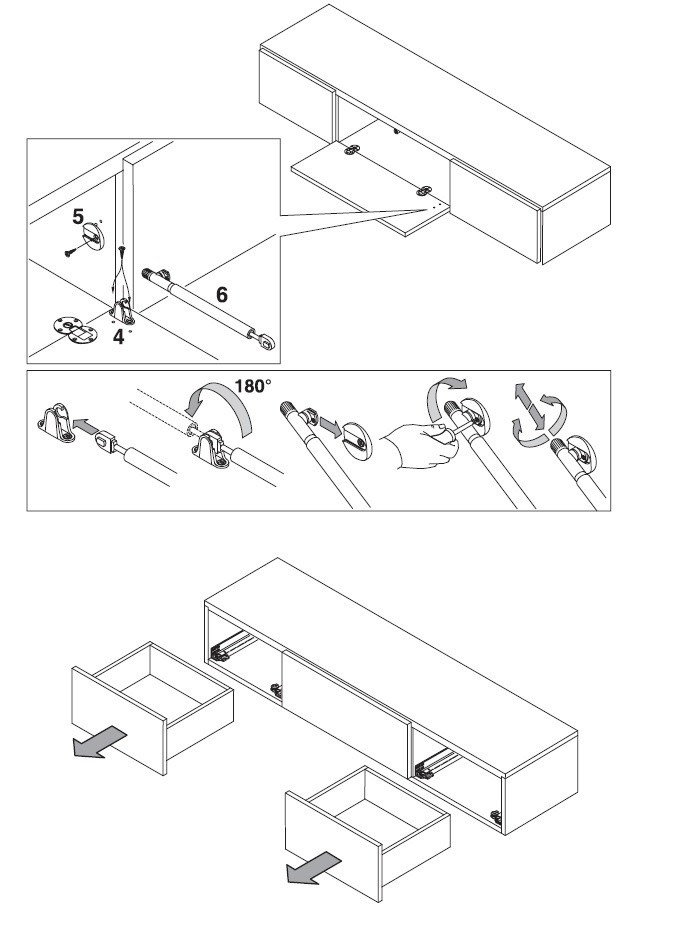 5

6

4

180°